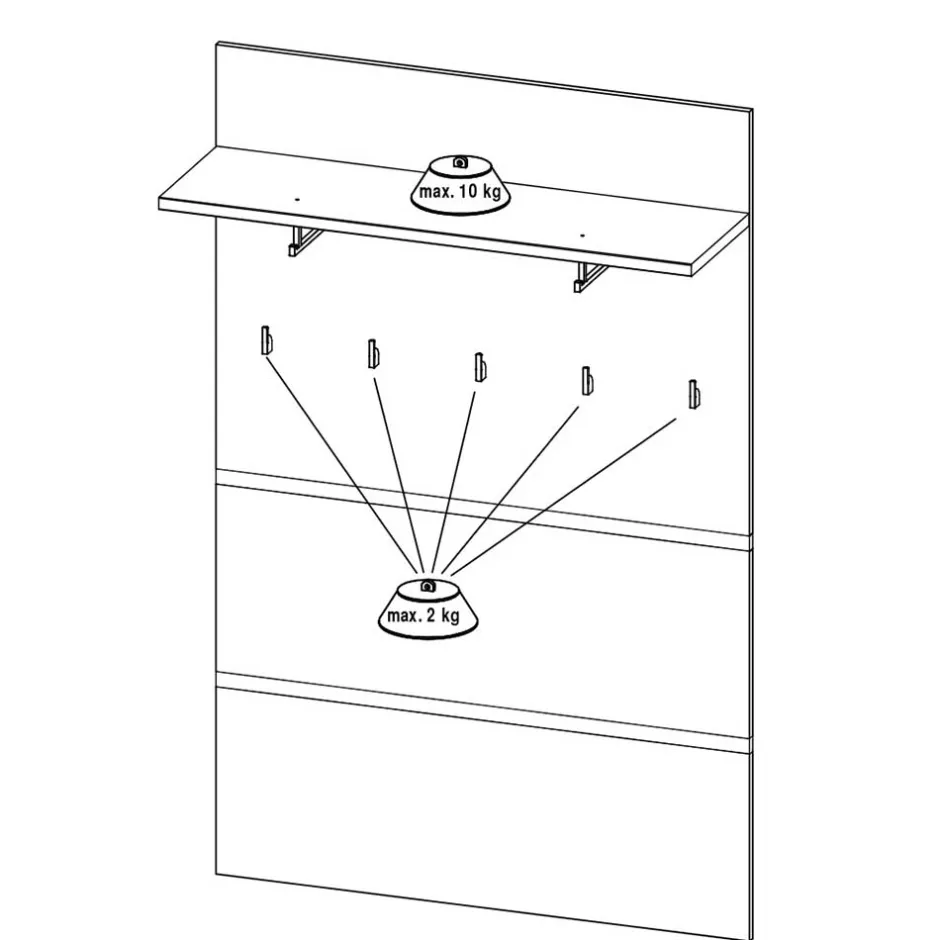 max. 10 kg

max. 2 kg